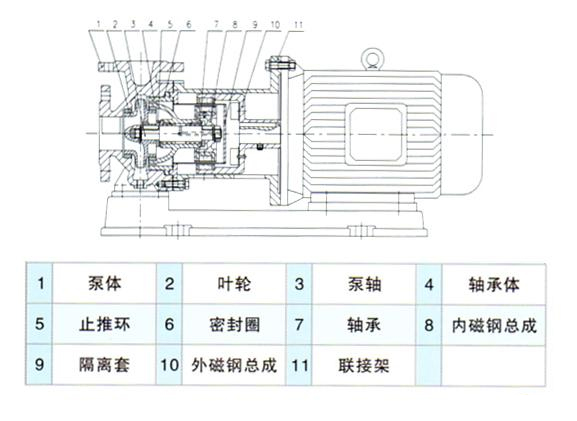 1 2 3 4 5 6 7 8 9 10 11

| 1 | 泵体 | 2 | 叶轮 | 3 | 泵轴 | 4 | 轴承体 |
|---|---|---|---|---|---|---|---|
| 5 | 止推环 | 6 | 密封圈 | 7 | 轴承 | 8 | 内磁钢总成 |
| 9 | 隔离套 | 10 | 外磁钢总成 | 11 | 联接架 | | |